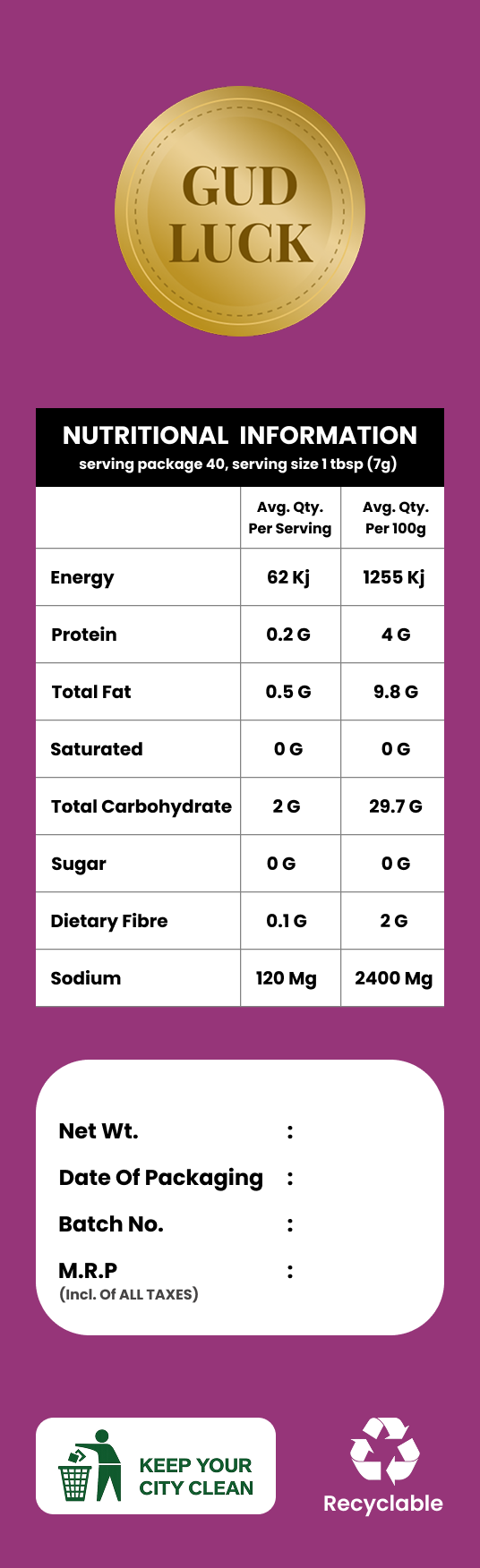 GUD LUCK

NUTRITIONAL INFORMATION
serving package 40, serving size 1 tbsp (7g)

| | Avg. Qty. Per Serving | Avg. Qty. Per 100g |
|---|---|---|
| Energy | 62 Kj | 1255 Kj |
| Protein | 0.2 G | 4 G |
| Total Fat | 0.5 G | 9.8 G |
| Saturated | 0 G | 0 G |
| Total Carbohydrate | 2 G | 29.7 G |
| Sugar | 0 G | 0 G |
| Dietary Fibre | 0.1 G | 2 G |
| Sodium | 120 Mg | 2400 Mg |

Net Wt. :
Date Of Packaging :
Batch No. :
M.R.P :
(Incl. Of ALL TAXES)

KEEP YOUR CITY CLEAN

Recyclable